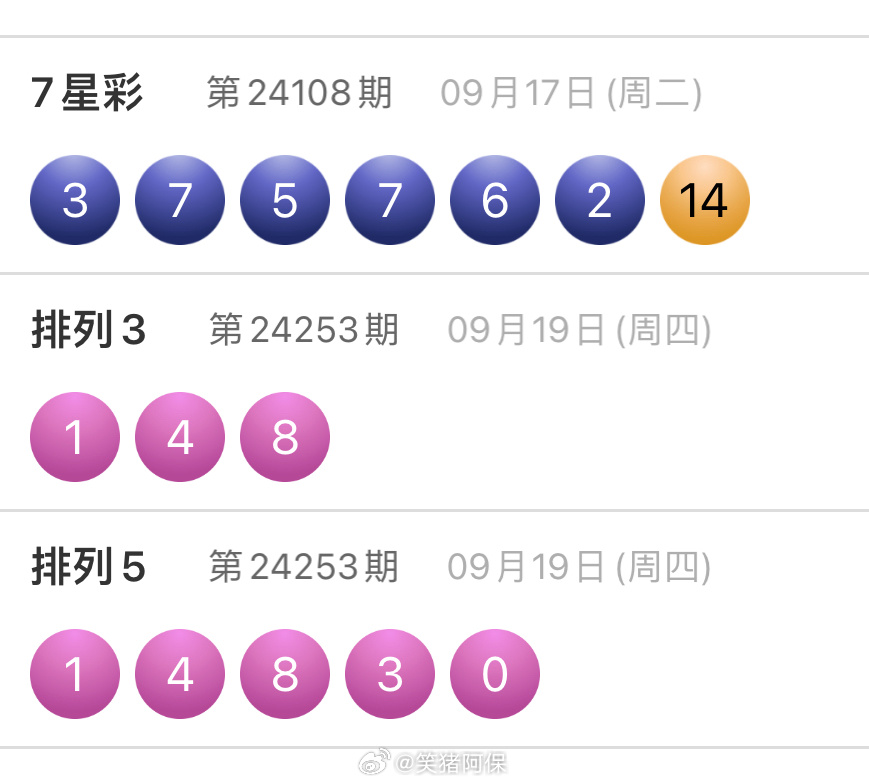 7星彩 第24108期 09月17日 (周二)

3 7 5 7 6 2 14

排列3 第24253期 09月19日 (周四)

1 4 8

排列5 第24253期 09月19日 (周四)

1 4 8 3 0

@笑猪阿保